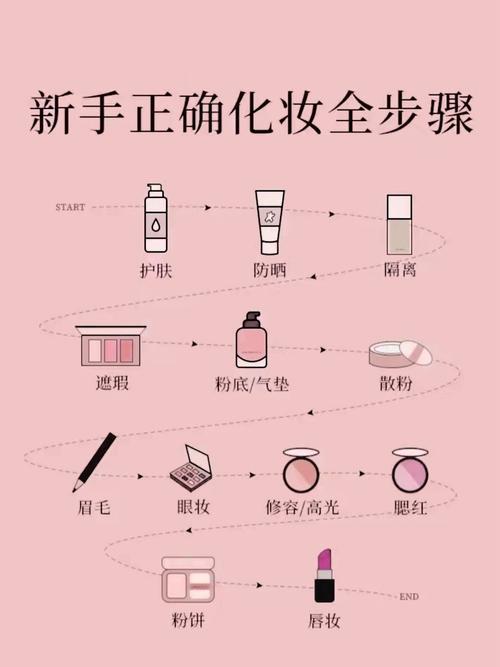 新手正确化妆全步骤

START

护肤

防晒

隔离

遮瑕

粉底/气垫

散粉

眉毛

眼妆

修容/高光

腮红

粉饼

唇妆

END